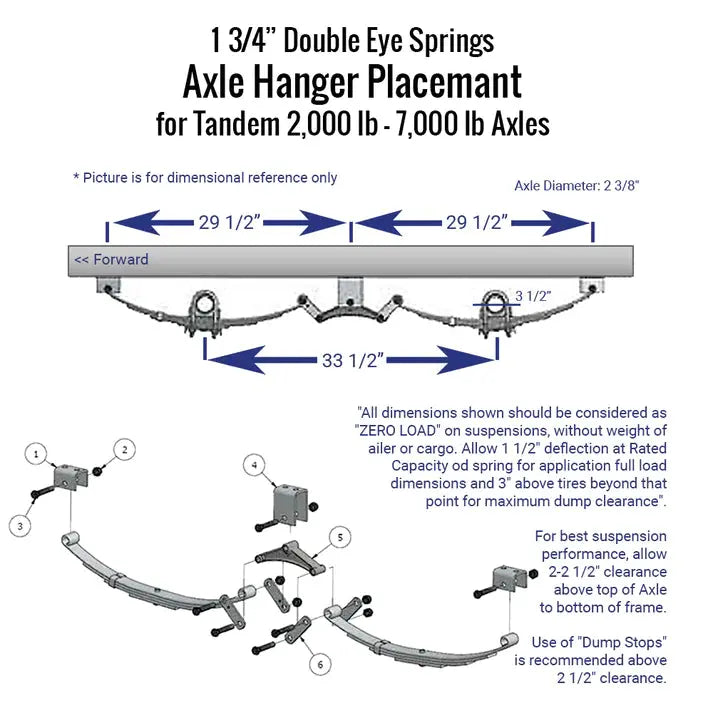 1 3/4" Double Eye Springs
Axle Hanger Placemant
for Tandem 2,000 lb - 7,000 lb Axles

* Picture is for dimensional reference only

Axle Diameter: 2 3/8"

29 1/2"

29 1/2"

<< Forward

3 1/2"

33 1/2"

"All dimensions shown should be considered as "ZERO LOAD" on suspensions, without weight of ailer or cargo. Allow 1 1/2" deflection at Rated Capacity od spring for application full load dimensions and 3" above tires beyond that point for maximum dump clearance".

For best suspension performance, allow 2-2 1/2" clearance above top of Axle to bottom of frame.

Use of "Dump Stops" is recommended above 2 1/2" clearance.

1

2

3

4

5

6