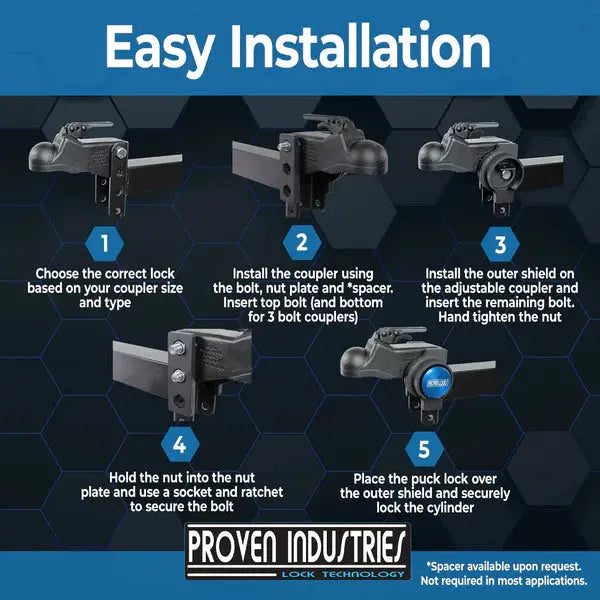 Easy Installation

1
Choose the correct lock based on your coupler size and type

2
Install the coupler using the bolt, nut plate and *spacer. Insert top bolt (and bottom for 3 bolt couplers)

3
Install the outer shield on the adjustable coupler and insert the remaining bolt. Hand tighten the nut

4
Hold the nut into the nut plate and use a socket and ratchet to secure the bolt

5
Place the puck lock over the outer shield and securely lock the cylinder

PROVEN INDUSTRIES
LOCK TECHNOLOGY

*Spacer available upon request. Not required in most applications.