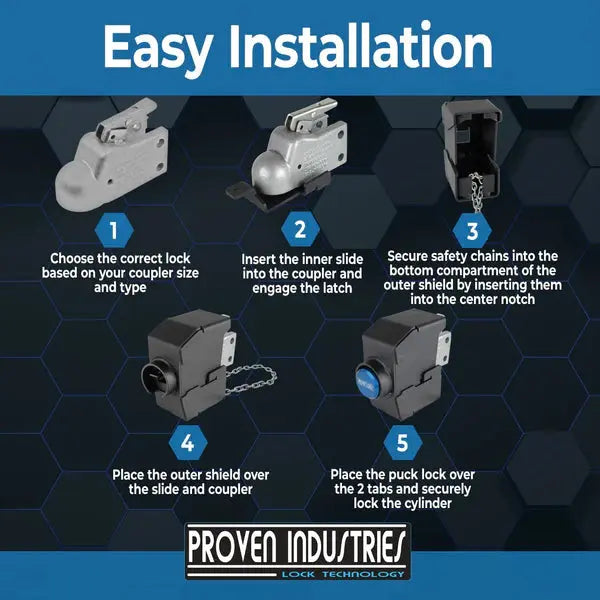 Easy Installation

1
Choose the correct lock based on your coupler size and type

2
Insert the inner slide into the coupler and engage the latch

3
Secure safety chains into the bottom compartment of the outer shield by inserting them into the center notch

4
Place the outer shield over the slide and coupler

5
Place the puck lock over the 2 tabs and securely lock the cylinder

PROVEN INDUSTRIES
LOCK TECHNOLOGY