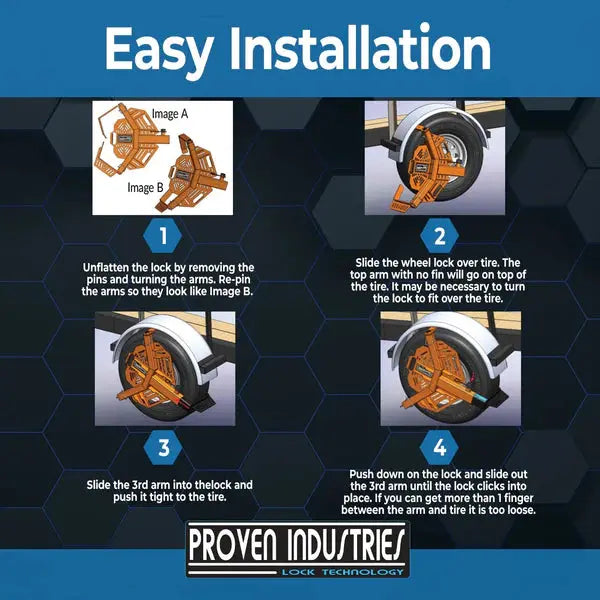 Easy Installation

Image A

Image B

1

Unflatten the lock by removing the pins and turning the arms. Re-pin the arms so they look like Image B.

2

Slide the wheel lock over tire. The top arm with no fin will go on top of the tire. It may be necessary to turn the lock to fit over the tire.

3

Slide the 3rd arm into thelock and push it tight to the tire.

4

Push down on the lock and slide out the 3rd arm until the lock clicks into place. If you can get more than 1 finger between the arm and tire it is too loose.

PROVEN INDUSTRIES
LOCK TECHNOLOGY